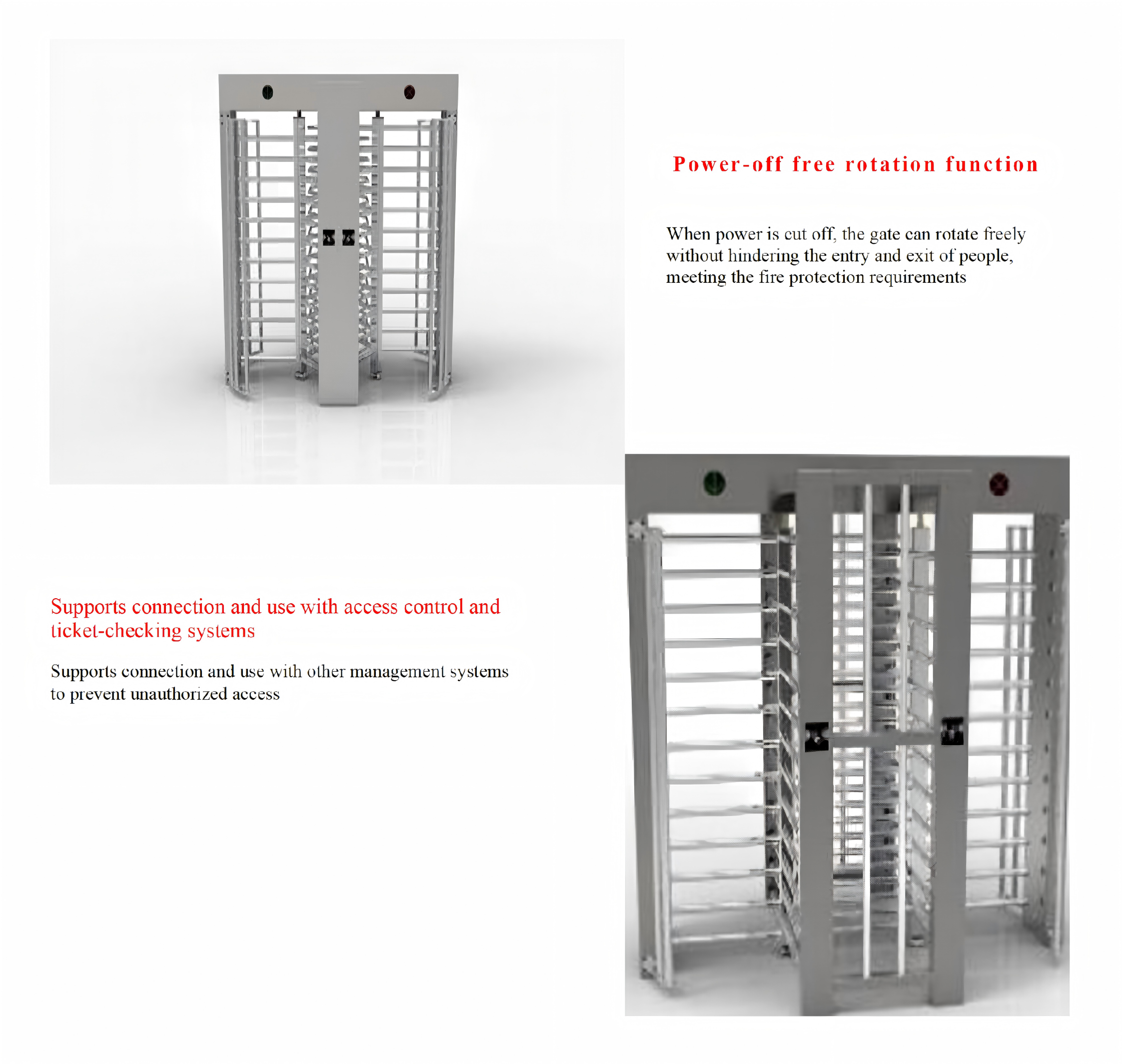 Power-off free rotation function

When power is cut off, the gate can rotate freely without hindering the entry and exit of people, meeting the fire protection requirements

Supports connection and use with access control and ticket-checking systems

Supports connection and use with other management systems to prevent unauthorized access