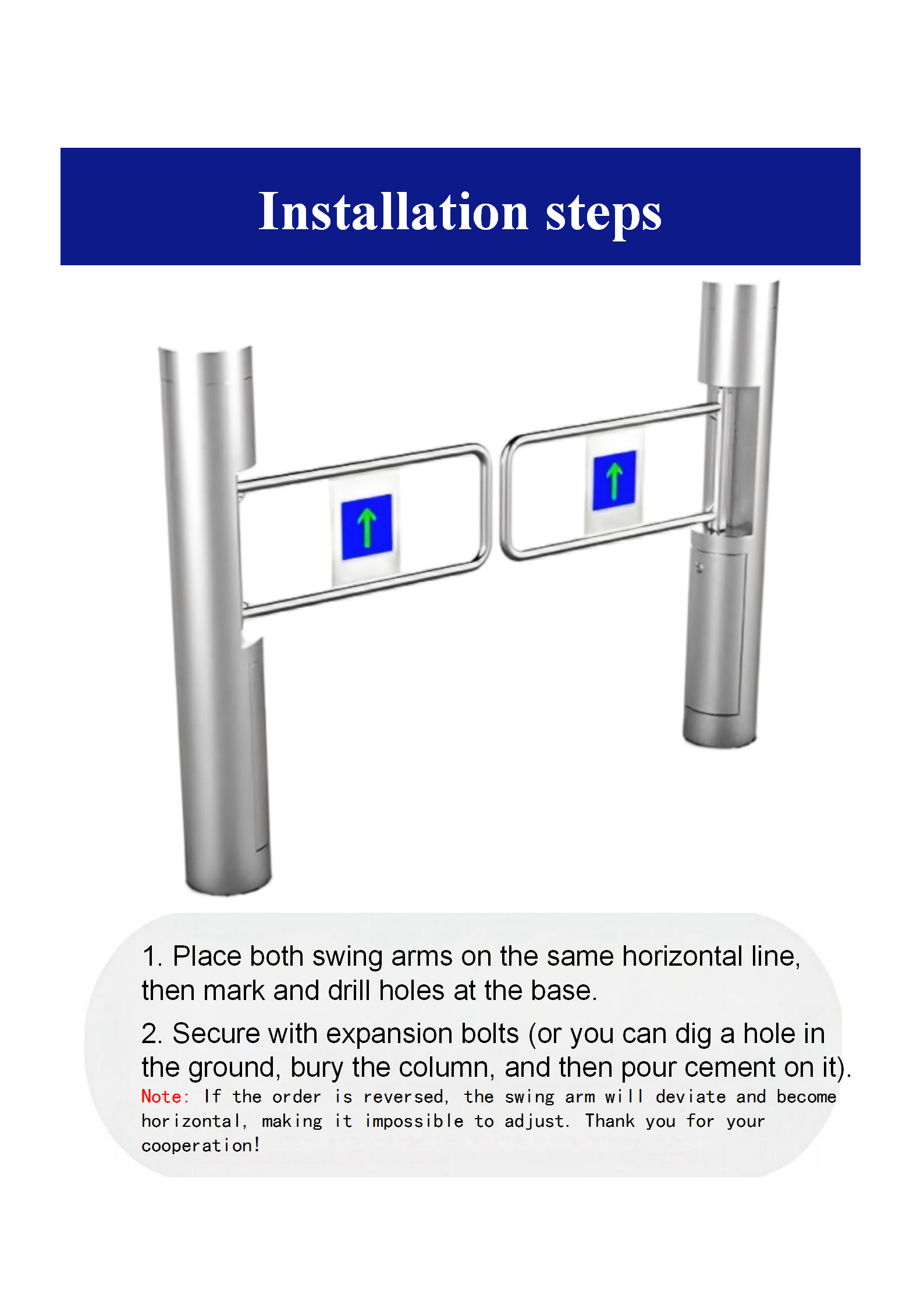 Installation steps

1. Place both swing arms on the same horizontal line, then mark and drill holes at the base.

2. Secure with expansion bolts (or you can dig a hole in the ground, bury the column, and then pour cement on it).
Note: If the order is reversed, the swing arm will deviate and become horizontal, making it impossible to adjust. Thank you for your cooperation!