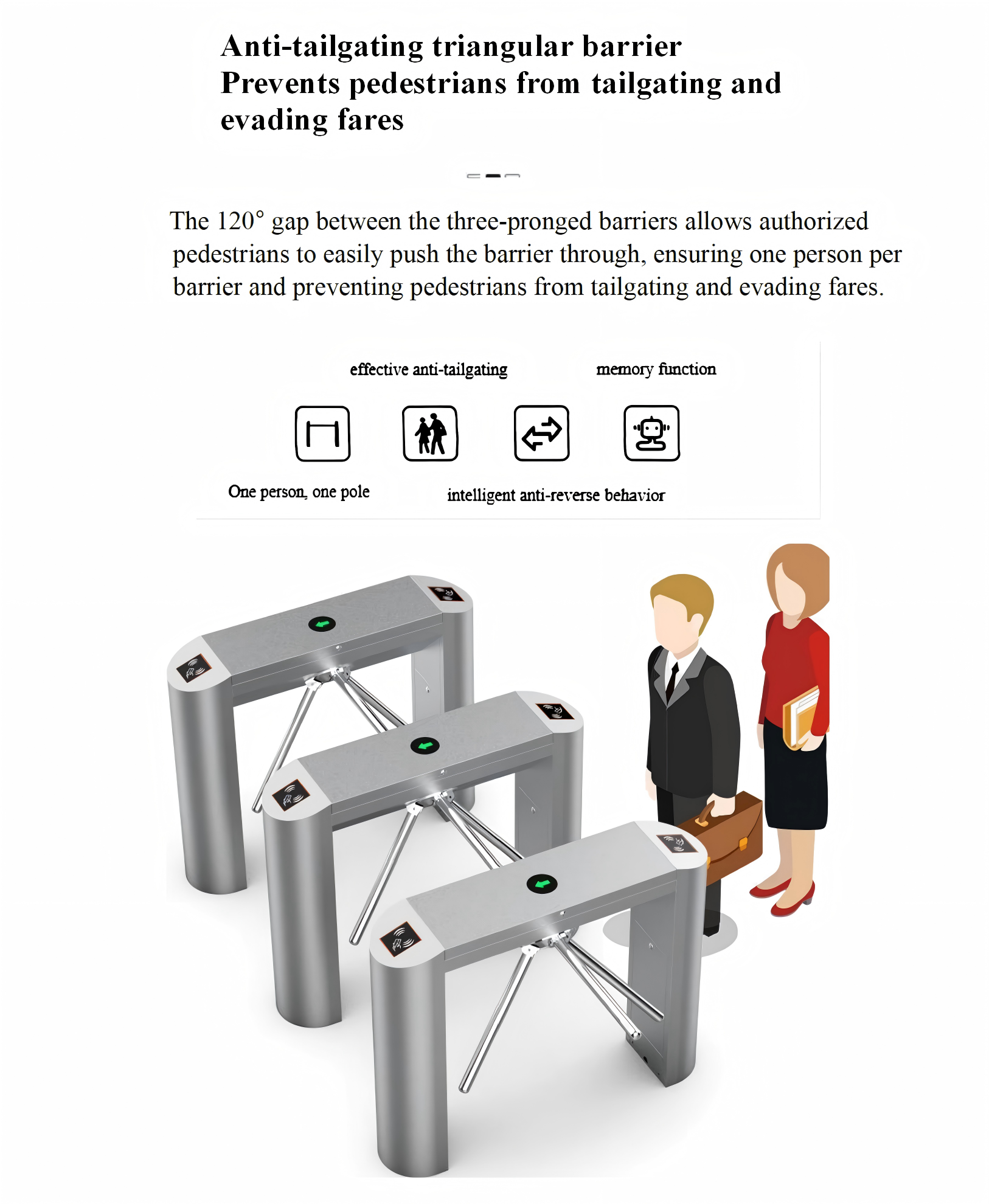 Anti-tailgating triangular barrier
Prevents pedestrians from tailgating and evading fares

The 120° gap between the three-pronged barriers allows authorized pedestrians to easily push the barrier through, ensuring one person per barrier and preventing pedestrians from tailgating and evading fares.

effective anti-tailgating

memory function

One person, one pole

intelligent anti-reverse behavior