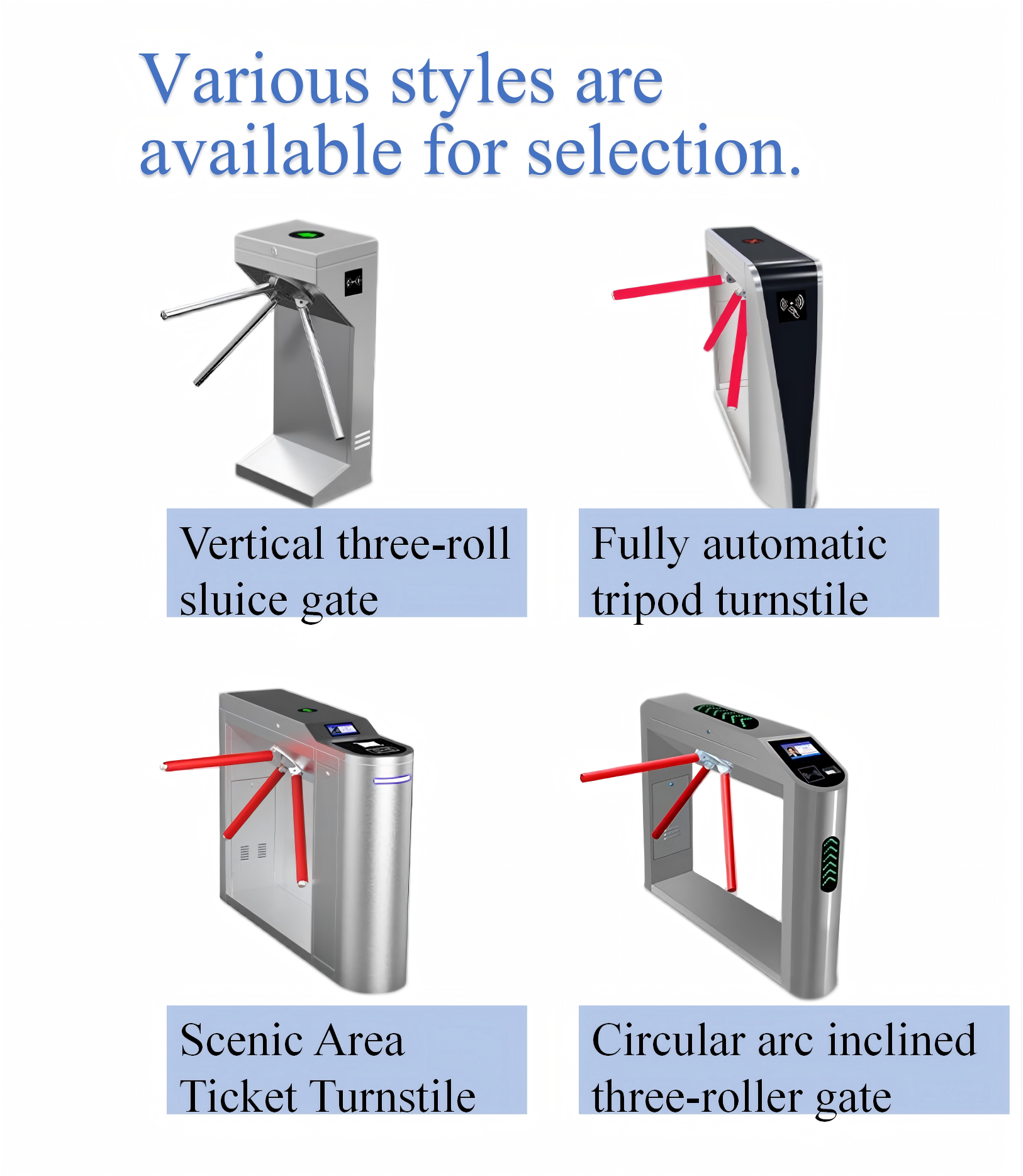 Various styles are available for selection.

Vertical three-roll sluice gate

Fully automatic tripod turnstile

Scenic Area Ticket Turnstile

Circular arc inclined three-roller gate